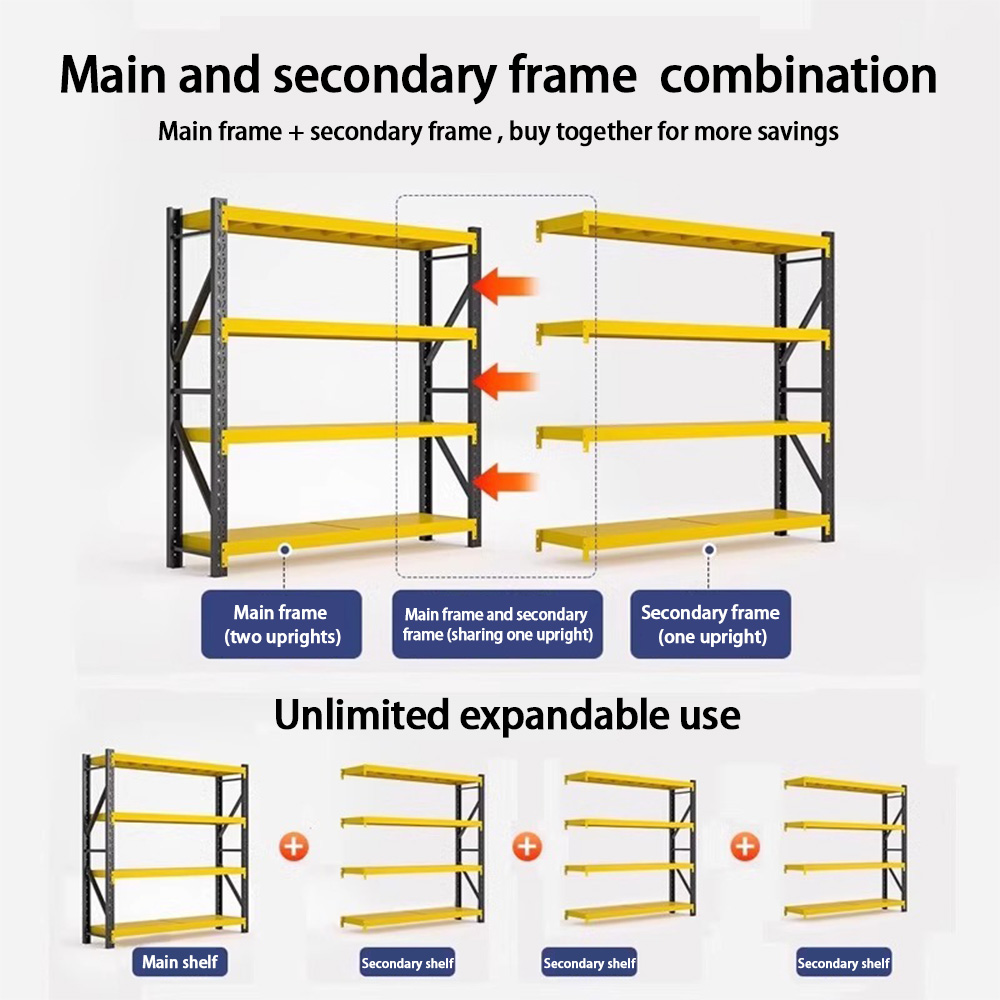 Main and secondary frame combination

Main frame + secondary frame , buy together for more savings

Main frame (two uprights)

Main frame and secondary frame (sharing one upright)

Secondary frame (one upright)

Unlimited expandable use

Main shelf

Secondary shelf

Secondary shelf

Secondary shelf