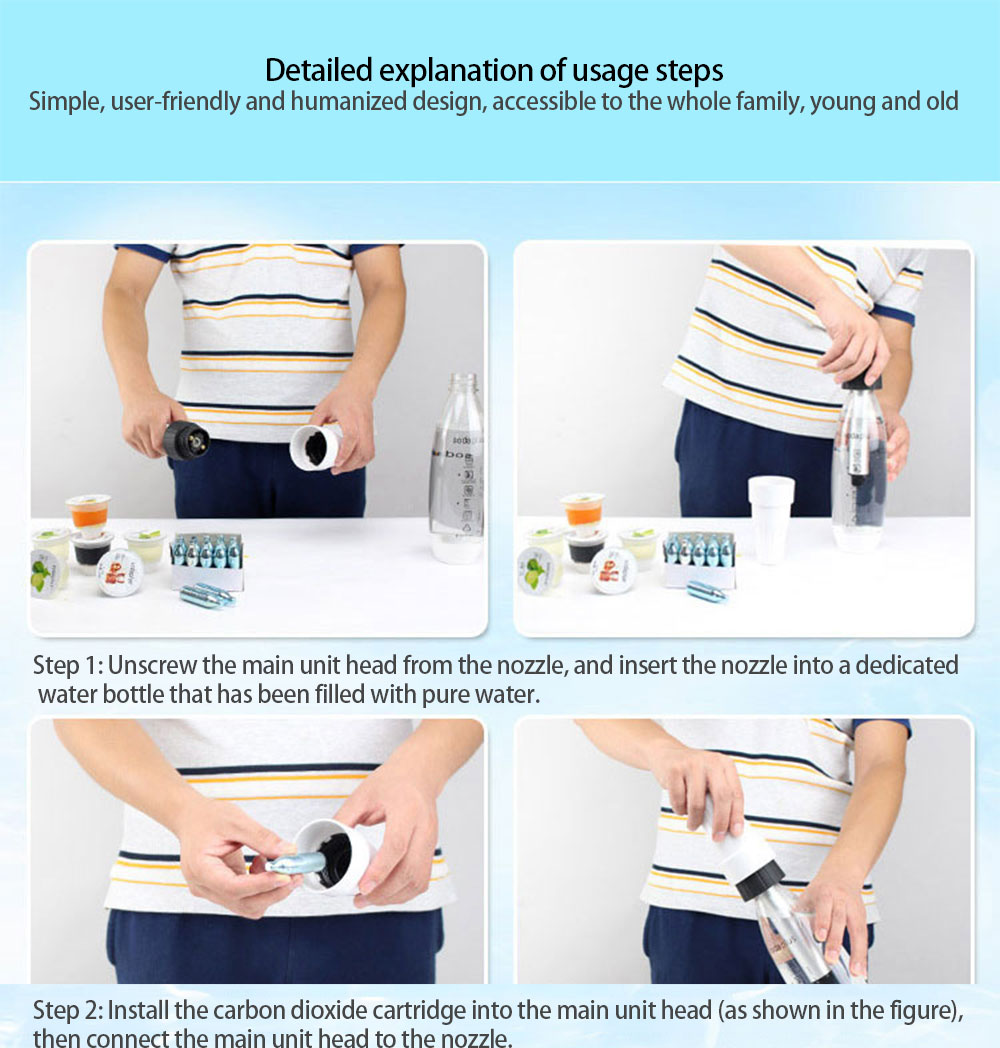 Detailed explanation of usage steps
Simple, user-friendly and humanized design, accessible to the whole family, young and old

Step 1: Unscrew the main unit head from the nozzle, and insert the nozzle into a dedicated water bottle that has been filled with pure water.

Step 2: Install the carbon dioxide cartridge into the main unit head (as shown in the figure), then connect the main unit head to the nozzle.